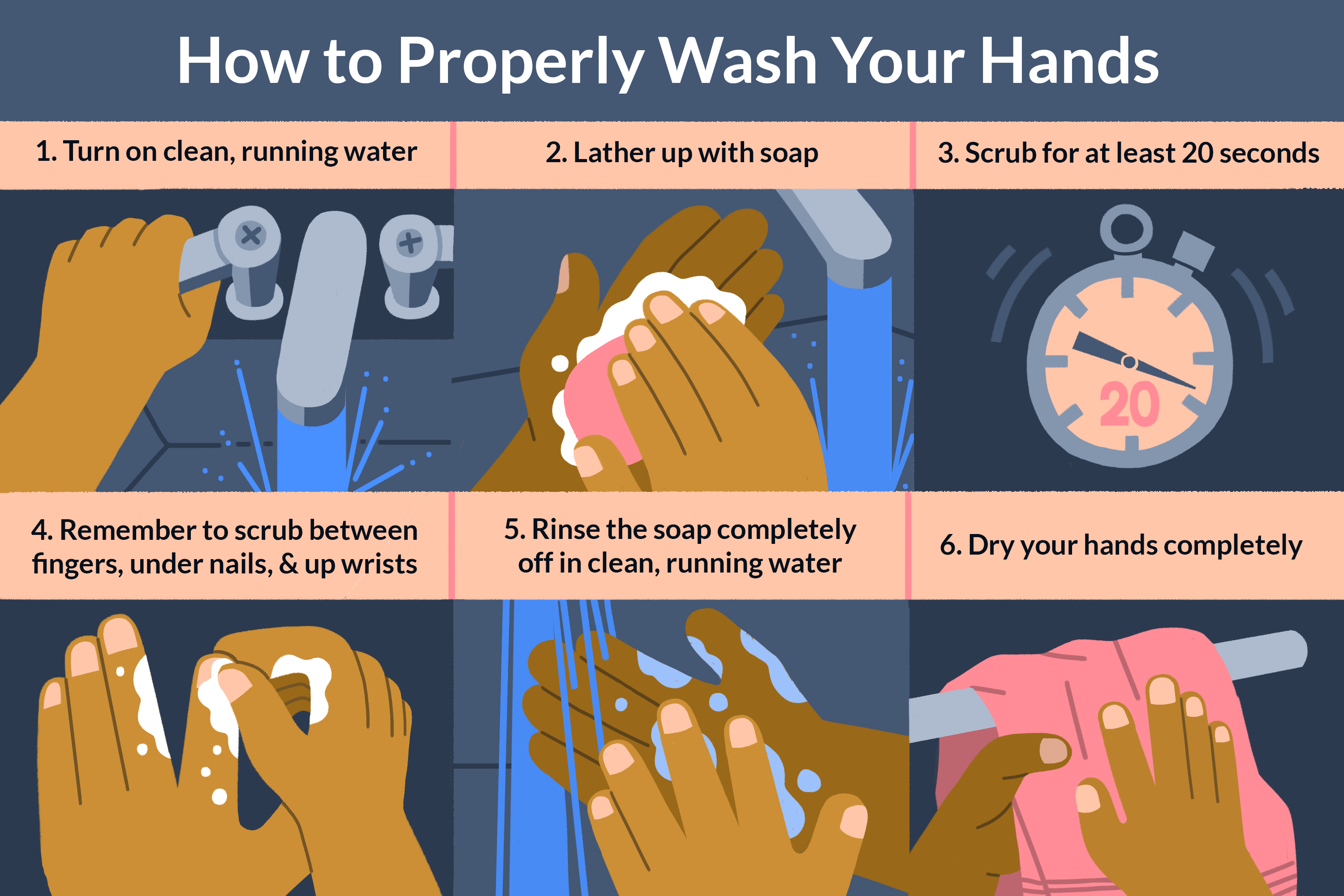 How to Properly Wash Your Hands

1. Turn on clean, running water

2. Lather up with soap

3. Scrub for at least 20 seconds

20

4. Remember to scrub between fingers, under nails, & up wrists

5. Rinse the soap completely off in clean, running water

6. Dry your hands completely